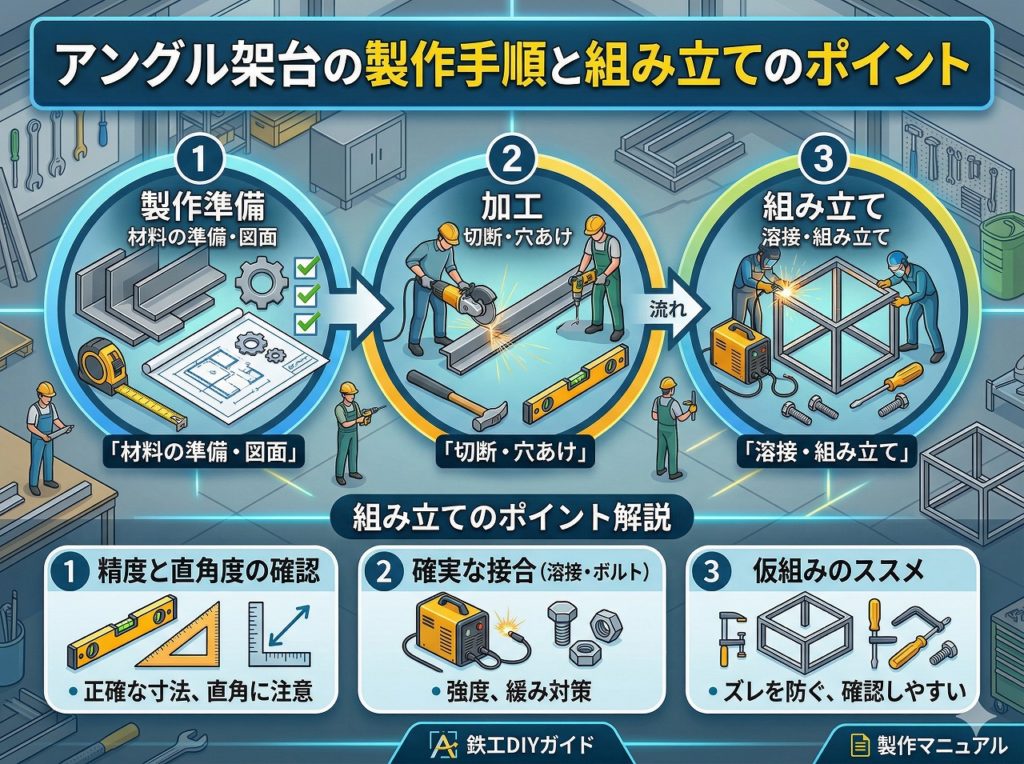 アングル架台の製作手順と組み立てのポイント

1
製作準備
材料の準備・図面

「材料の準備・図面」

2
加工
切断・穴あけ

「切断・穴あけ」

流れ

3
組み立て
溶接・組み立て

「溶接・組み立て」

組み立てのポイント解説

1 精度と直角度の確認
• 正確な寸法、直角に注意

2 確実な接合（溶接・ボルト）
• 強度、緩み対策

3 仮組みのススメ
• ズレを防ぐ、確認しやすい

鉄工DIYガイド

製作マニュアル