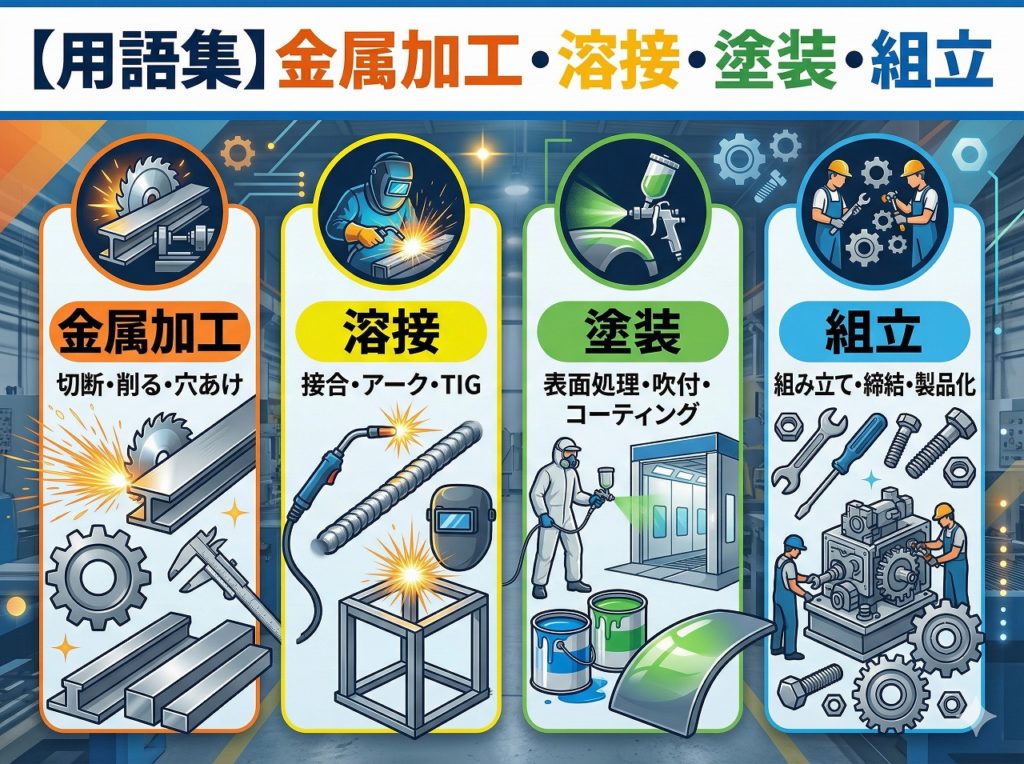 【用語集】金属加工・溶接・塗装・組立

金属加工
切断・削る・穴あけ

溶接
接合・アーク・TIG

塗装
表面処理・吹付・コーティング

組立
組み立て・締結・製品化