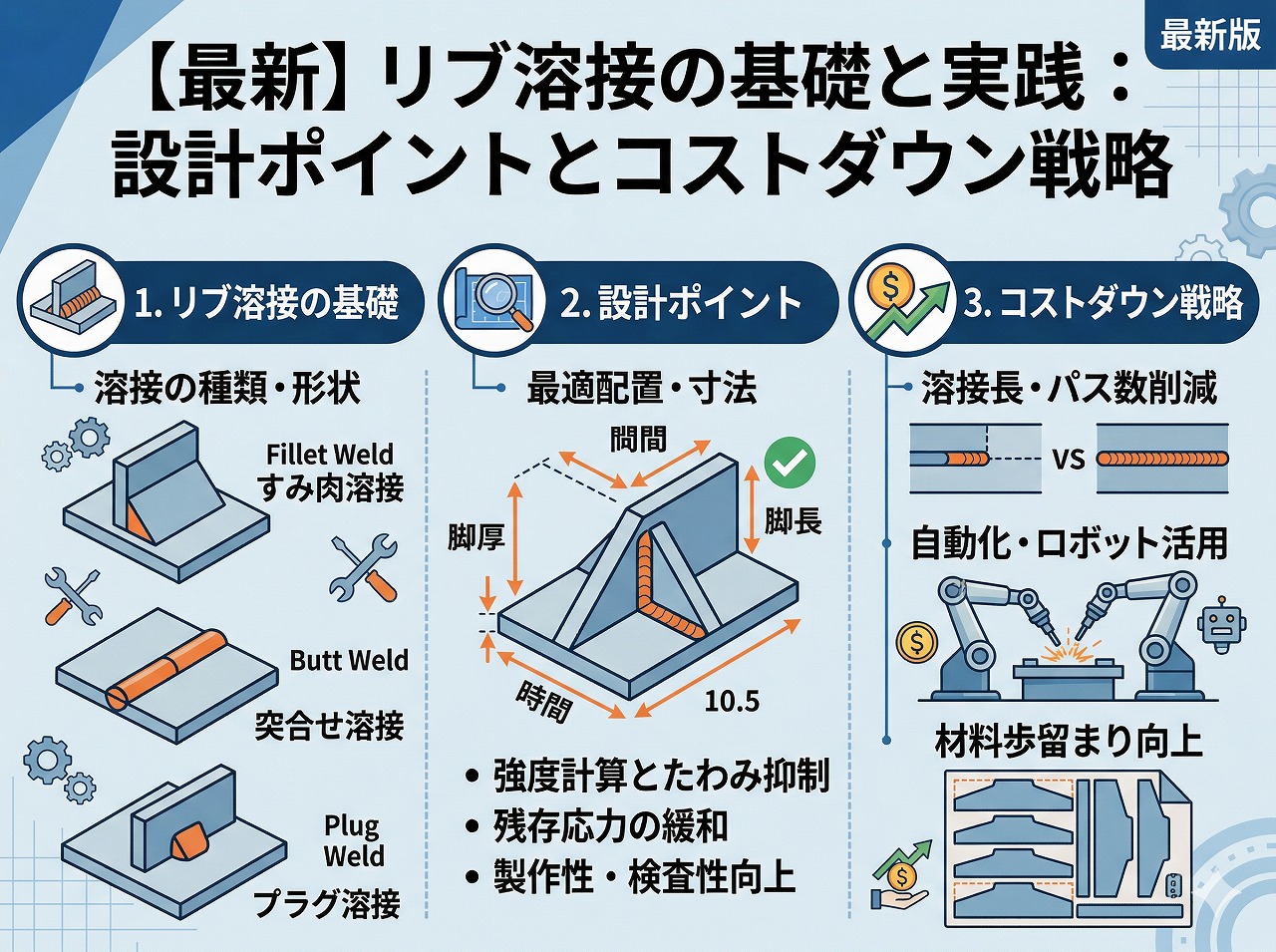 最新版

【最新】リブ溶接の基礎と実践：設計ポイントとコストダウン戦略

1. リブ溶接の基礎

溶接の種類・形状

Fillet Weld
すみ肉溶接

Butt Weld
突合せ溶接

Plug Weld
プラグ溶接

2. 設計ポイント

最適配置・寸法

間間

脚厚

脚長

時間

10.5

• 強度計算とたわみ抑制
• 残存応力の緩和
• 製作性・検査性向上

3. コストダウン戦略

溶接長・パス数削減

VS

自動化・ロボット活用

材料歩留まり向上